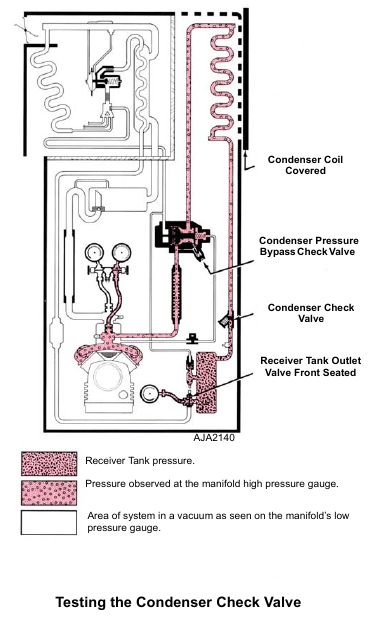 Condenser Coil Covered

Condenser Pressure Bypass Check Valve

Condenser Check Valve

Receiver Tank Outlet Valve Front Seated

AJA2140

Receiver Tank pressure.

Pressure observed at the manifold high pressure gauge.

Area of system in a vacuum as seen on the manifold's low pressure gauge.

Testing the Condenser Check Valve