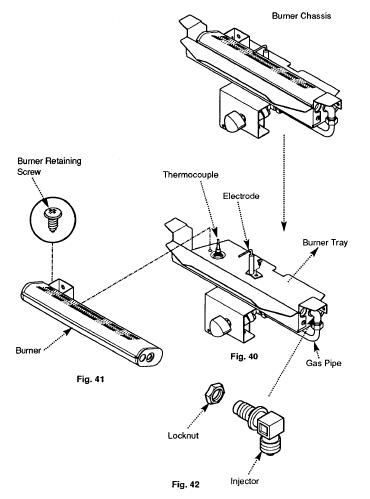 Burner Chassis

Burner Retaining Screw

Thermocouple

Electrode

Burner Tray

Burner

Fig. 40

Gas Pipe

Fig. 41

Locknut

Injector

Fig. 42