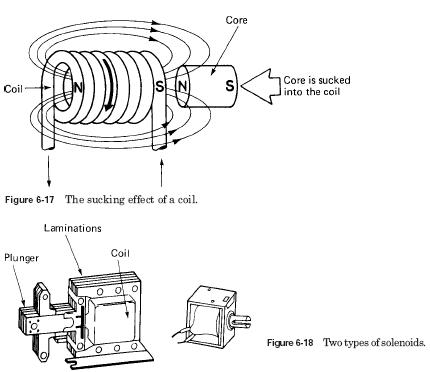 Core

Coil

N

S

N

S

Core is sucked into the coil

Figure 6-17 The sucking effect of a coil.

Laminations

Plunger

Coil

Figure 6-18 Two types of solenoids.